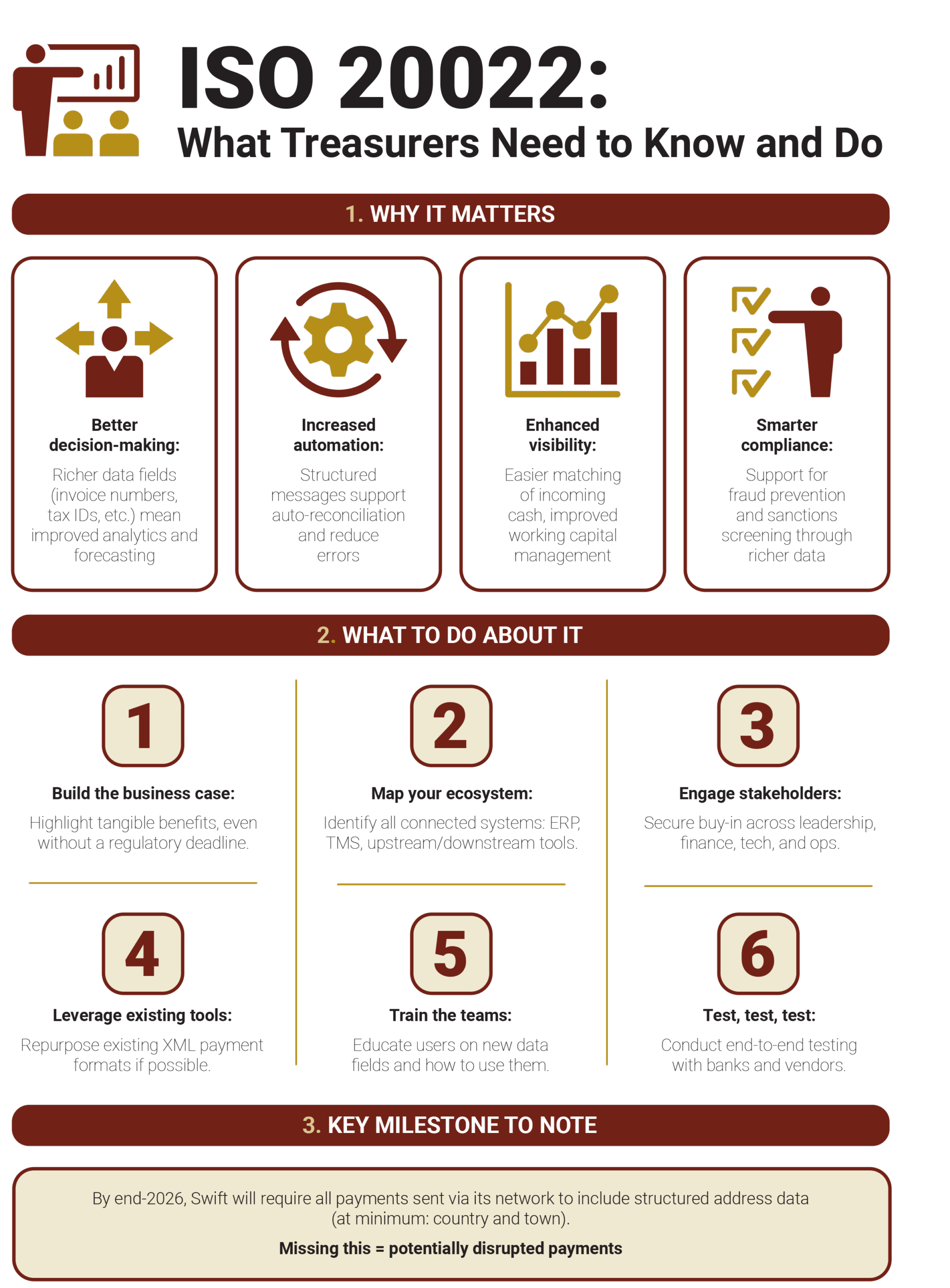 ISO 20022:
What Treasurers Need to Know and Do

1. WHY IT MATTERS

Better decision-making:
Richer data fields (invoice numbers, tax IDs, etc.) mean improved analytics and forecasting

Increased automation:
Structured messages support auto-reconciliation and reduce errors

Enhanced visibility:
Easier matching of incoming cash, improved working capital management

Smarter compliance:
Support for fraud prevention and sanctions screening through richer data

2. WHAT TO DO ABOUT IT

1
Build the business case:
Highlight tangible benefits, even without a regulatory deadline.

2
Map your ecosystem:
Identify all connected systems: ERP, TMS, upstream/downstream tools.

3
Engage stakeholders:
Secure buy-in across leadership, finance, tech, and ops.

4
Leverage existing tools:
Repurpose existing XML payment formats if possible.

5
Train the teams:
Educate users on new data fields and how to use them.

6
Test, test, test:
Conduct end-to-end testing with banks and vendors.

3. KEY MILESTONE TO NOTE

By end-2026, Swift will require all payments sent via its network to include structured address data (at minimum: country and town).

Missing this = potentially disrupted payments